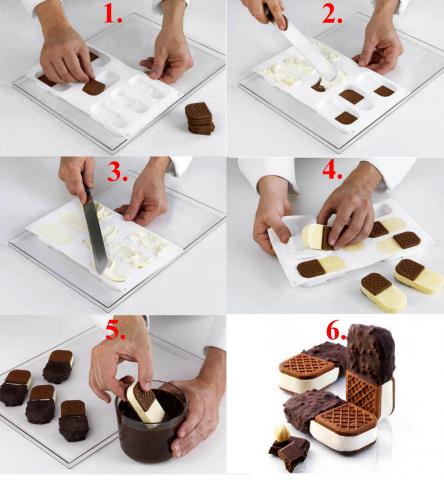 1.

2.

3.

4.

5.

6.